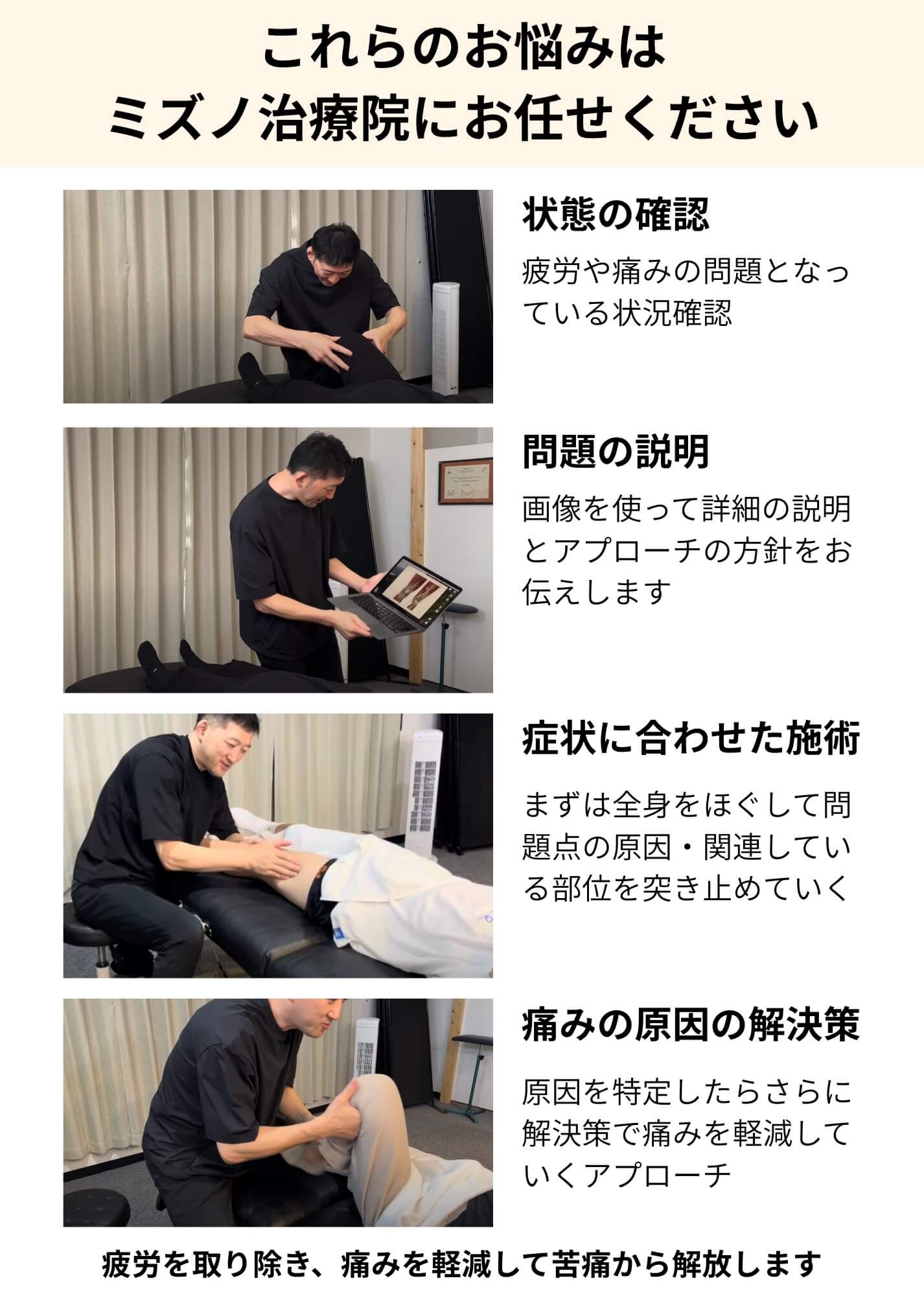 これらのお悩みは
ミズノ治療院にお任せください

状態の確認

疲労や痛みの問題となっている状況確認

問題の説明

画像を使って詳細の説明とアプローチの方針をお伝えします

症状に合わせた施術

まずは全身をほぐして問題点の原因・関連している部位を突き止めていく

痛みの原因の解決策

原因を特定したらさらに解決策で痛みを軽減していくアプローチ

疲労を取り除き、痛みを軽減して苦痛から解放します