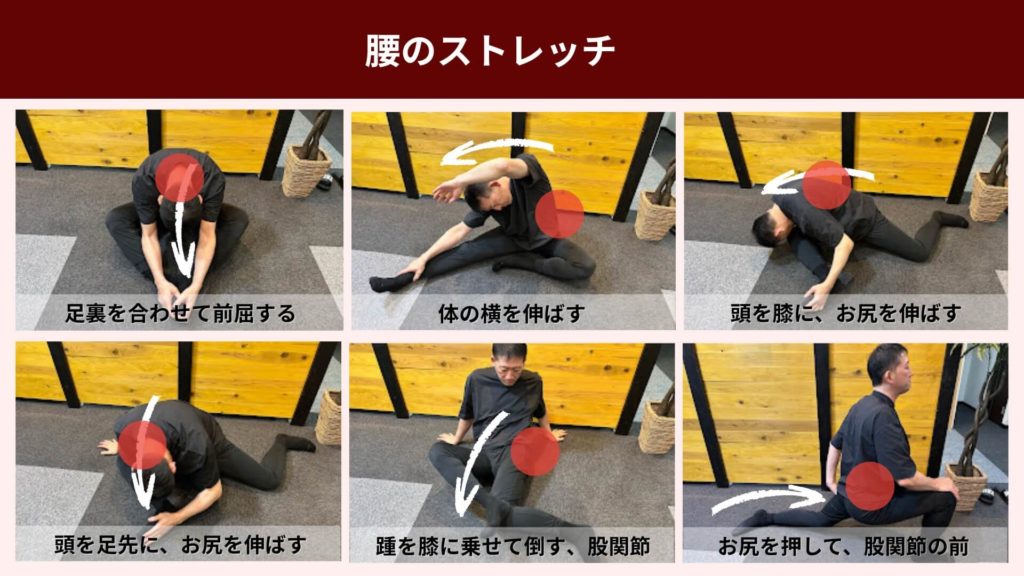 腰のストレッチ

足裏を合わせて前屈する

体の横を伸ばす

頭を膝に、お尻を伸ばす

頭を足先に、お尻を伸ばす

踵を膝に乗せて倒す、股関節

お尻を押して、股関節の前