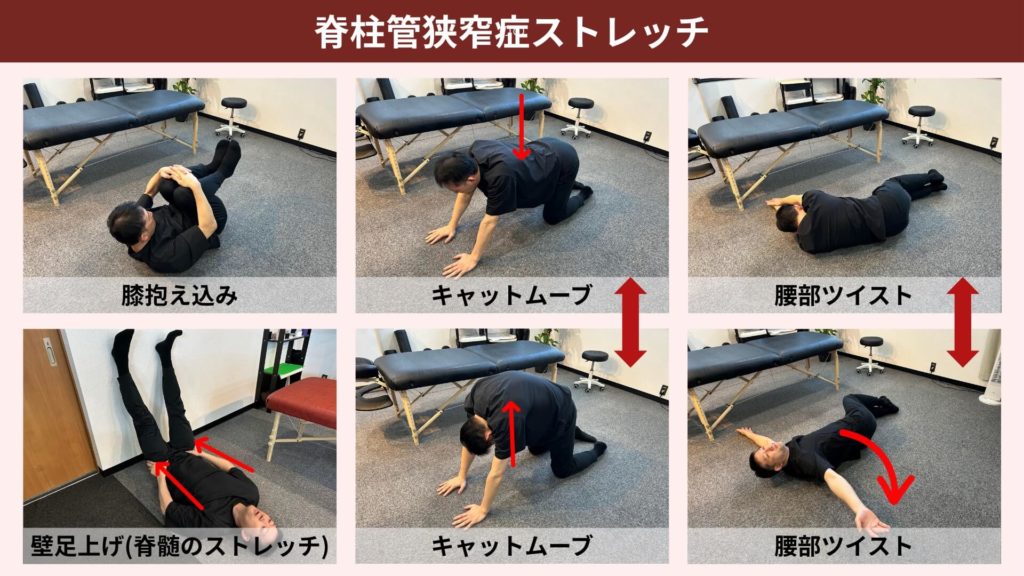 脊柱管狭窄症ストレッチ

膝抱え込み

キャットムーブ

腰部ツイスト

壁足上げ(脊髄のストレッチ)

キャットムーブ

腰部ツイスト